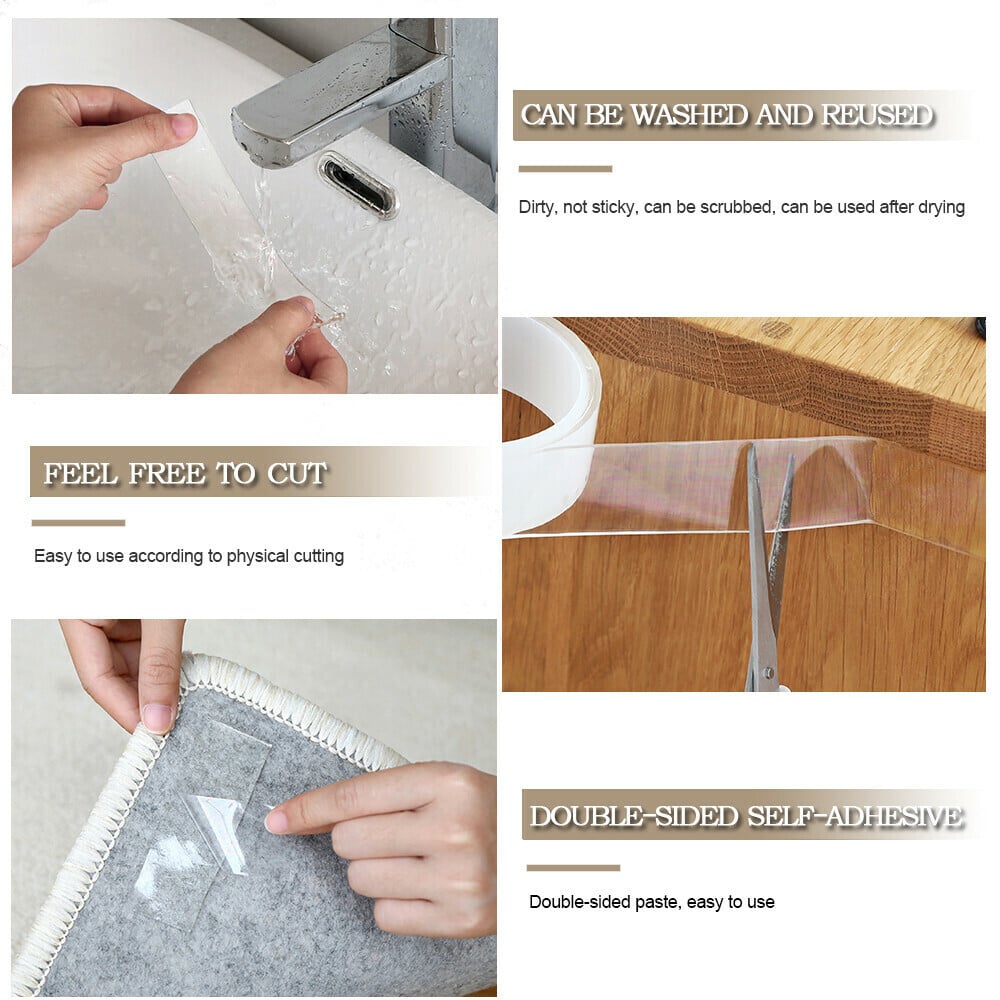 CAN BE WASHED AND REUSED

Dirty, not sticky, can be scrubbed, can be used after drying

FEEL FREE TO CUT

Easy to use according to physical cutting

DOUBLE-SIDED SELF-ADHESIVE

Double-sided paste, easy to use